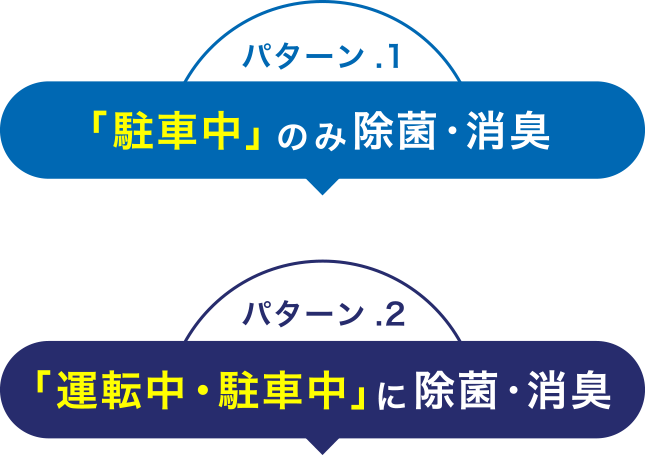 パターン.1

「駐車中」のみ除菌・消臭

パターン.2

「運転中・駐車中」に除菌・消臭